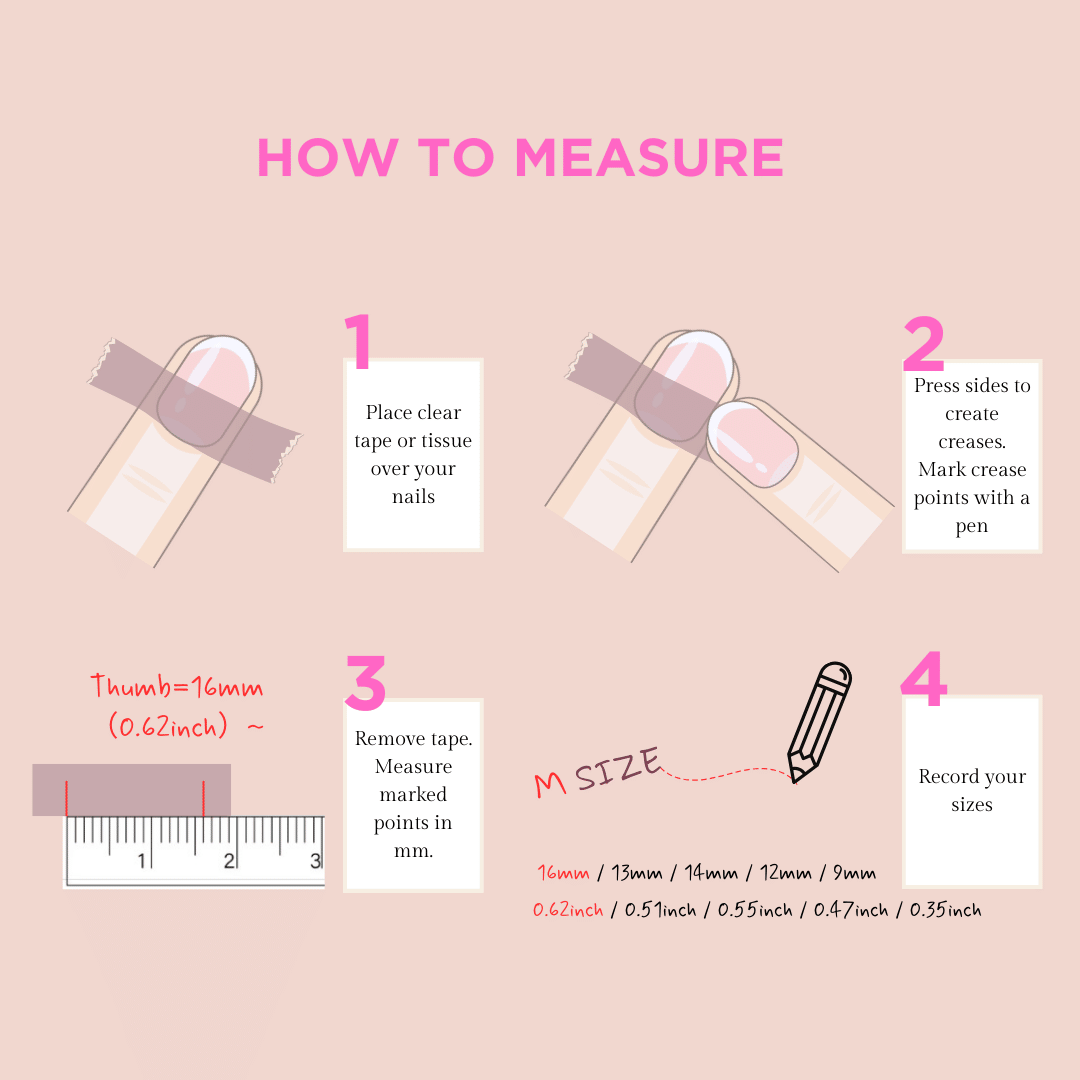 HOW TO MEASURE

1
Place clear tape or tissue over your nails

2
Press sides to create creases. Mark crease points with a pen

Thumb=16mm (0.62inch) ~

1 2 3

3
Remove tape. Measure marked points in mm.

M SIZE

4
Record your sizes

16mm / 13mm / 14mm / 12mm / 9mm
0.62inch / 0.51inch / 0.55inch / 0.47inch / 0.35inch