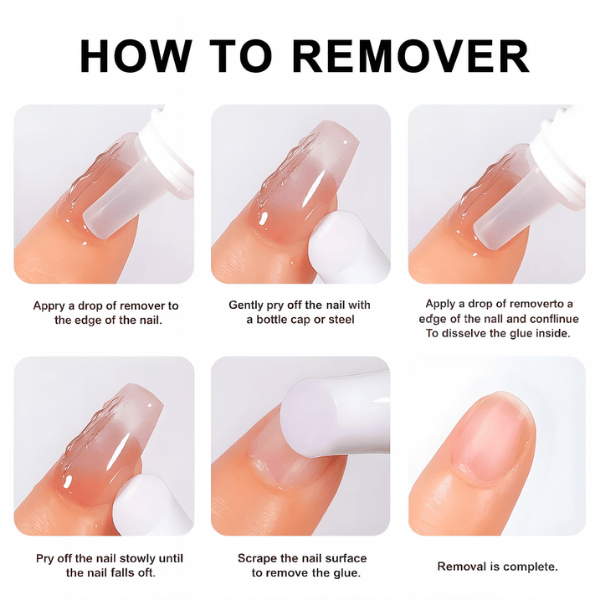 HOW TO REMOVER

Appry a drop of remover to the edge of the nail.

Gently pry off the nail with a bottle cap or steel

Apply a drop of removerto a edge of the nall and conflinue To disselve the glue inside.

Pry off the nail stowly until the nail falls oft.

Scrape the nail surface to remove the glue.

Removal is complete.