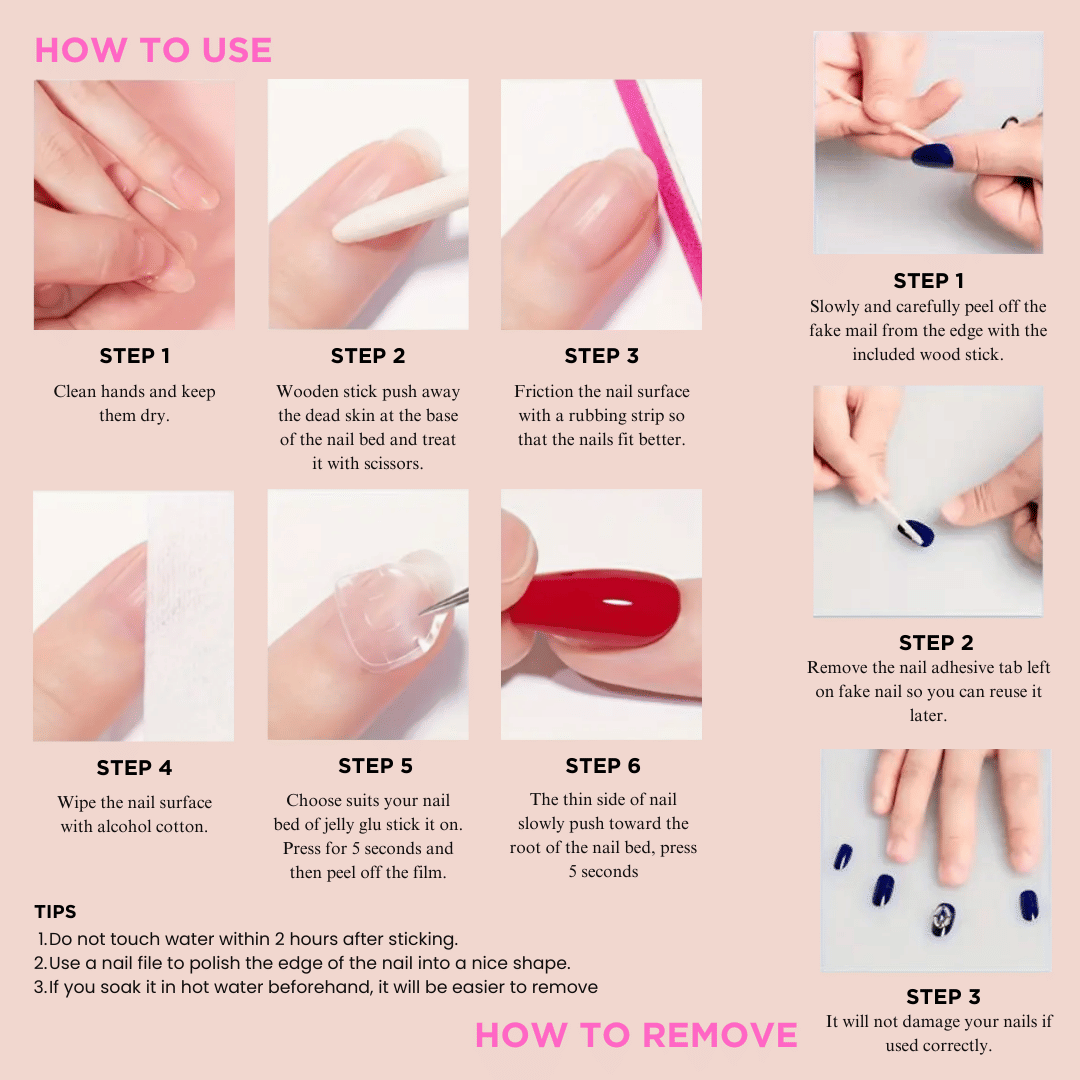 HOW TO USE

STEP 1
Clean hands and keep them dry.

STEP 2
Wooden stick push away the dead skin at the base of the nail bed and treat it with scissors.

STEP 3
Friction the nail surface with a rubbing strip so that the nails fit better.

STEP 4
Wipe the nail surface with alcohol cotton.

STEP 5
Choose suits your nail bed of jelly glu stick it on. Press for 5 seconds and then peel off the film.

STEP 6
The thin side of nail slowly push toward the root of the nail bed, press 5 seconds

TIPS
1.Do not touch water within 2 hours after sticking.
2.Use a nail file to polish the edge of the nail into a nice shape.
3.If you soak it in hot water beforehand, it will be easier to remove

HOW TO REMOVE

STEP 1
Slowly and carefully peel off the fake mail from the edge with the included wood stick.

STEP 2
Remove the nail adhesive tab left on fake nail so you can reuse it later.

STEP 3
It will not damage your nails if used correctly.